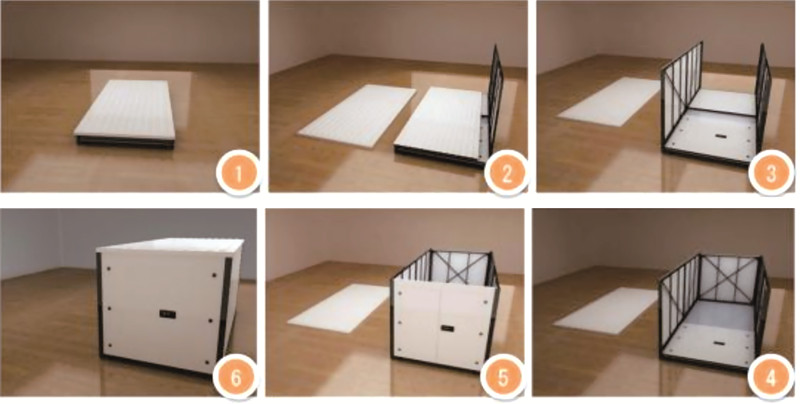 1

2

3

6

5

4